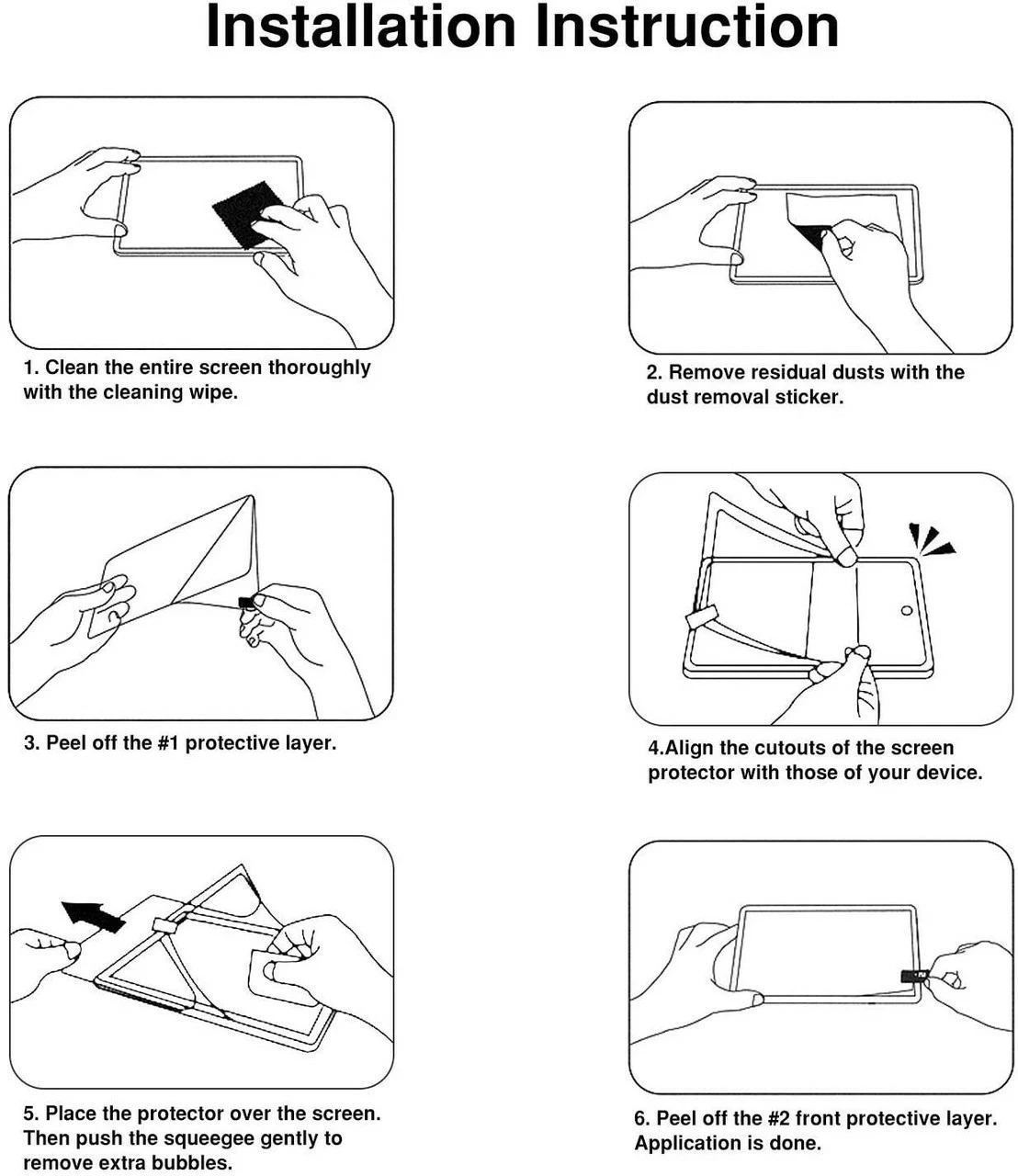 Installation Instruction

1. Clean the entire screen thoroughly with the cleaning wipe.

2. Remove residual dusts with the dust removal sticker.

3. Peel off the #1 protective layer.

4.Align the cutouts of the screen protector with those of your device.

5. Place the protector over the screen. Then push the squeegee gently to remove extra bubbles.

6. Peel off the #2 front protective layer. Application is done.